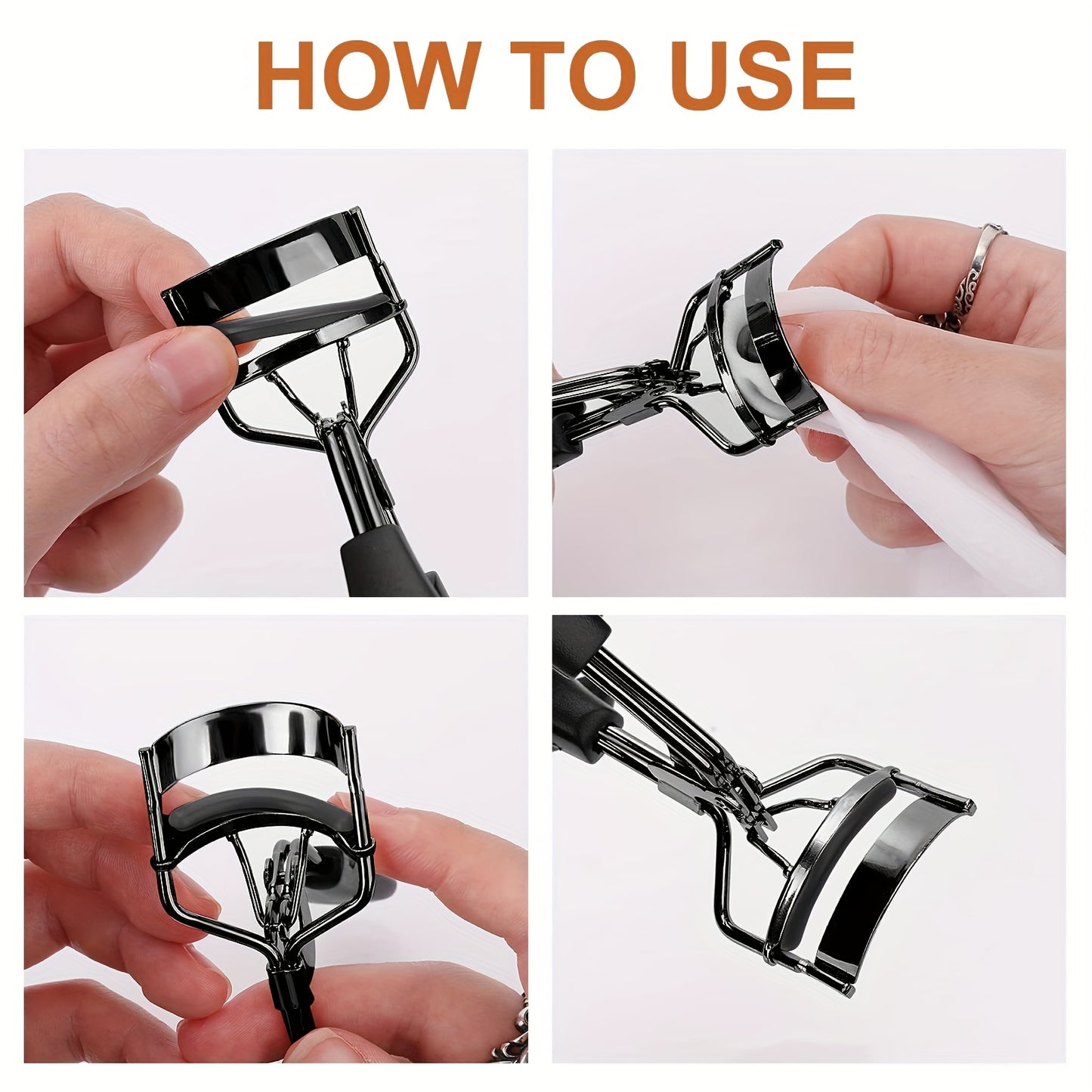 HOW TO USE